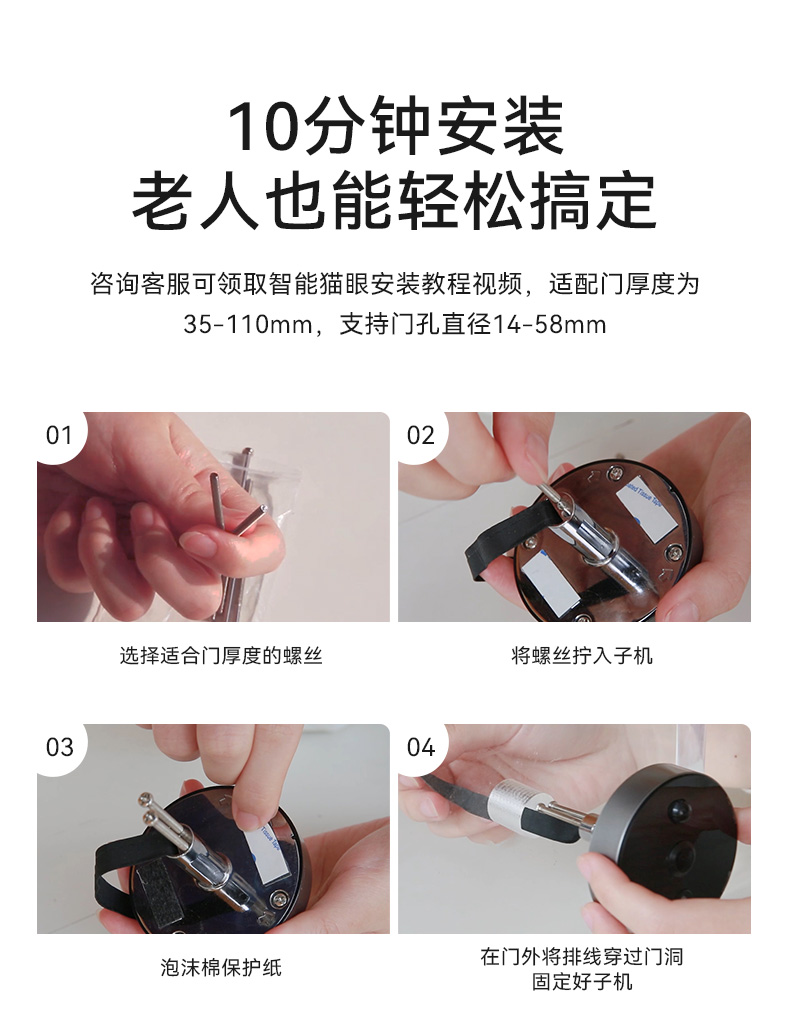 10分钟安装
老人也能轻松搞定

咨询客服可领取智能猫眼安装教程视频，适配门厚度为35-110mm，支持门孔直径14-58mm

01

选择适合门厚度的螺丝

02

将螺丝拧入子机

03

泡沫棉保护纸

04

在门外将排线穿过门洞
固定好子机